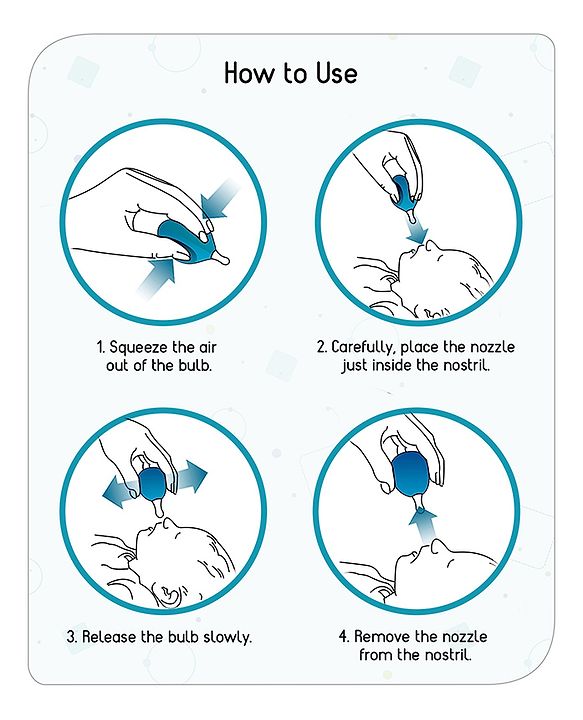 How to Use

1. Squeeze the air out of the bulb.

2. Carefully, place the nozzle just inside the nostril.

3. Release the bulb slowly.

4. Remove the nozzle from the nostril.