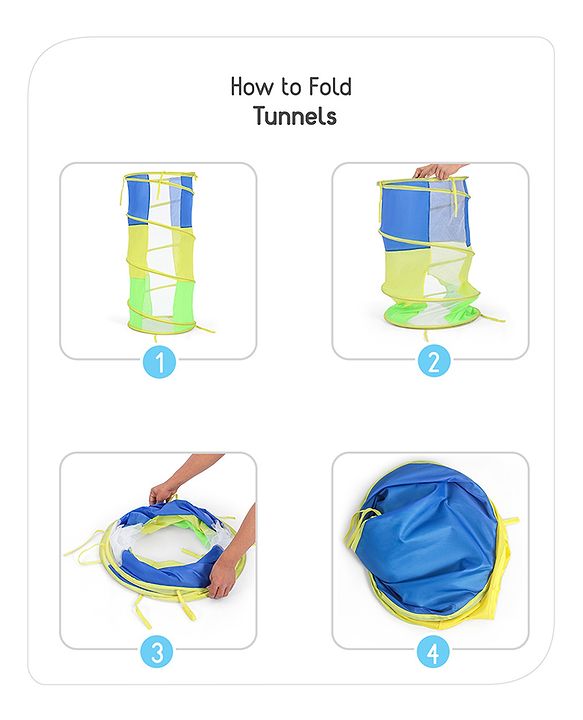 How to Fold
Tunnels

1

2

3

4