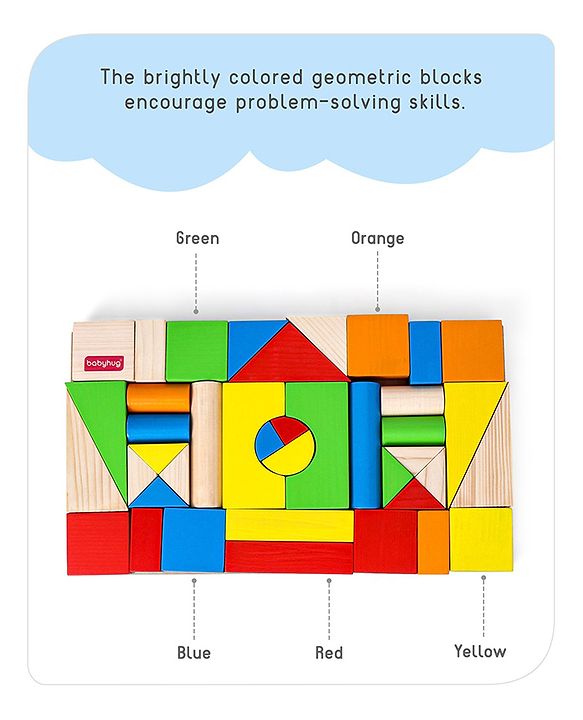 The brightly colored geometric blocks encourage problem-solving skills.

Green

Orange

babyhug

Blue

Red

Yellow