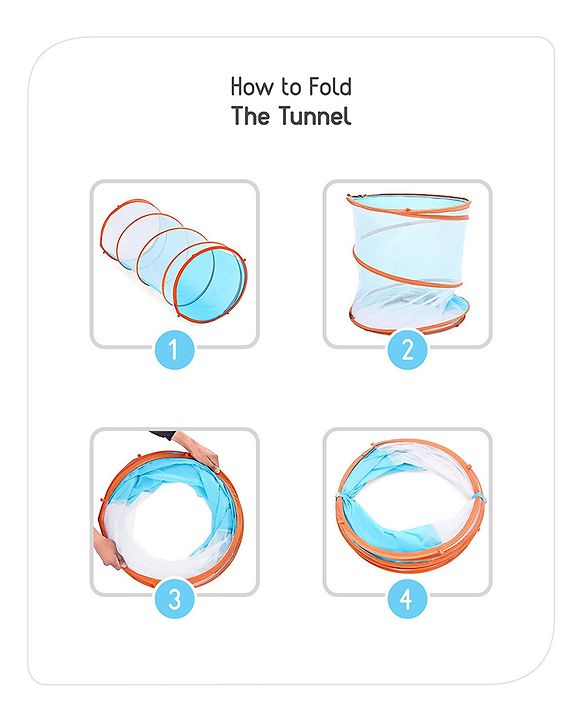 How to Fold
The Tunnel

1

2

3

4