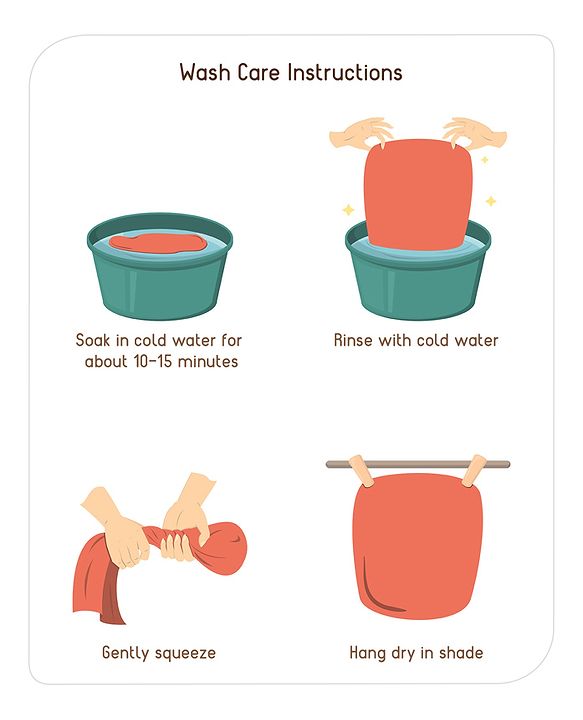 Wash Care Instructions

Soak in cold water for about 10-15 minutes

Rinse with cold water

Gently squeeze

Hang dry in shade