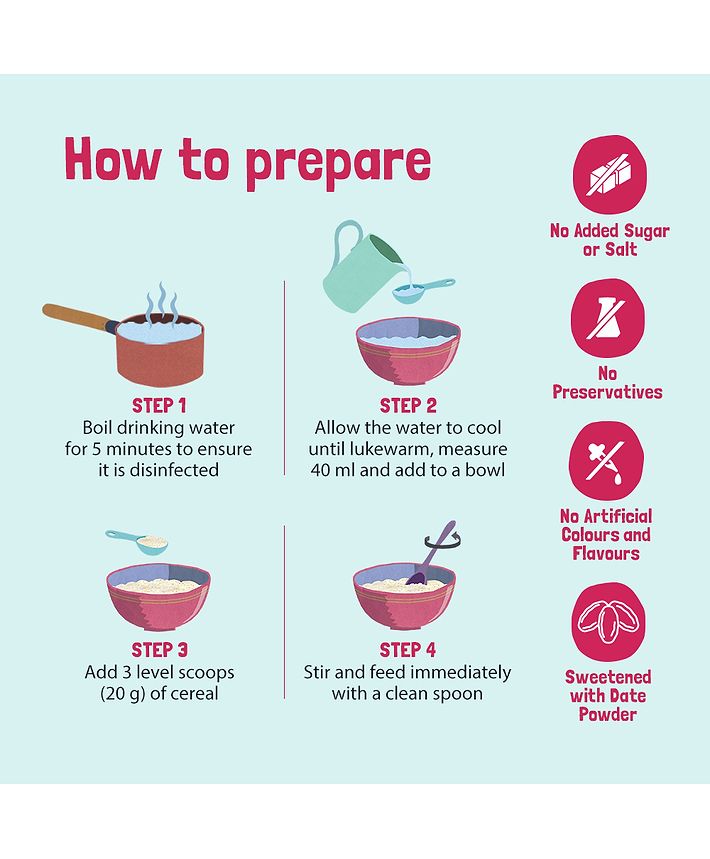 How to prepare

STEP 1
Boil drinking water for 5 minutes to ensure it is disinfected

STEP 2
Allow the water to cool until lukewarm, measure 40 ml and add to a bowl

STEP 3
Add 3 level scoops (20 g) of cereal

STEP 4
Stir and feed immediately with a clean spoon

No Added Sugar or Salt

No Preservatives

No Artificial Colours and Flavours

Sweetened with Date Powder