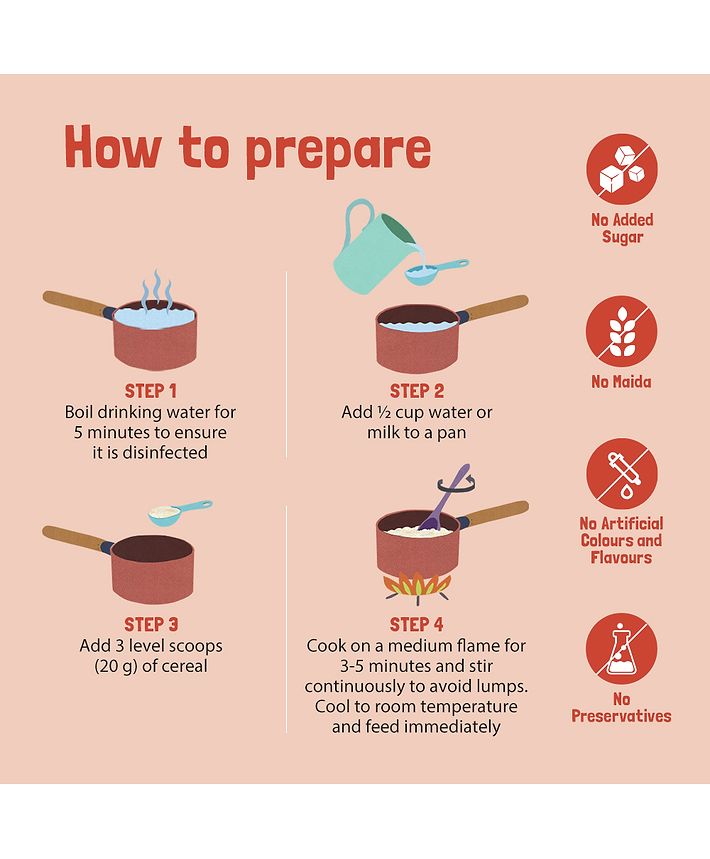 How to prepare

STEP 1
Boil drinking water for 5 minutes to ensure it is disinfected

STEP 2
Add ½ cup water or milk to a pan

STEP 3
Add 3 level scoops (20 g) of cereal

STEP 4
Cook on a medium flame for 3-5 minutes and stir continuously to avoid lumps. Cool to room temperature and feed immediately

No Added Sugar

No Maida

No Artificial Colours and Flavours

No Preservatives